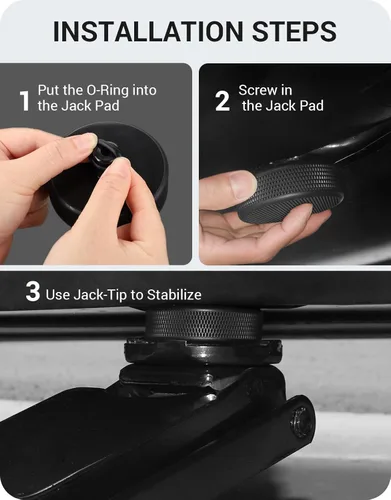 INSTALLATION STEPS

1 Put the O-Ring into the Jack Pad

2 Screw in the Jack Pad

3 Use Jack-Tip to Stabilize