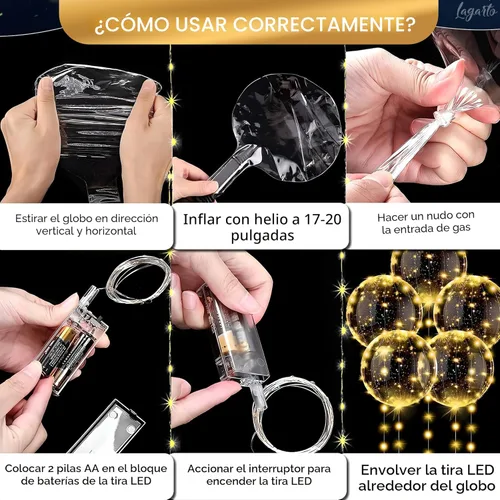 ¿CÓMO USAR CORRECTAMENTE?

Lagarto

Estirar el globo en dirección vertical y horizontal

Inflar con helio a 17-20 pulgadas

Hacer un nudo con la entrada de gas

Colocar 2 pilas AA en el bloque de baterías de la tira LED

Accionar el interruptor para encender la tira LED

Envolver la tira LED alrededor del globo