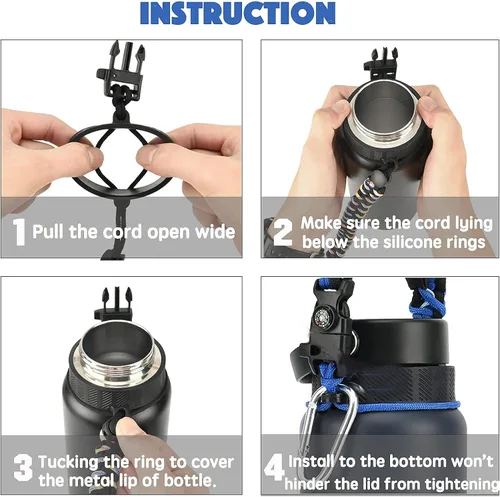 INSTRUCTION

1 Pull the cord open wide

2 Make sure the cord lying below the silicone rings

3 Tucking the ring to cover the metal lip of bottle.

4 Install to the bottom won't hinder the lid from tightening