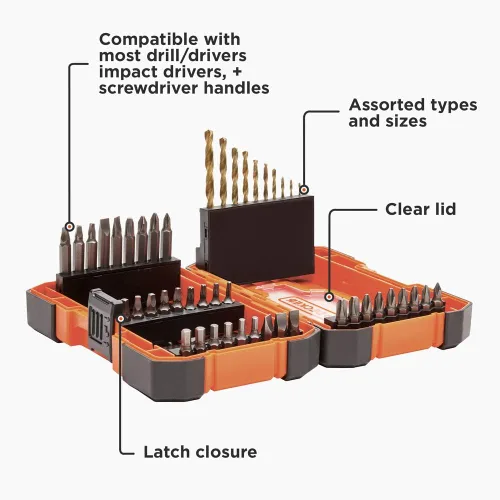 Compatible with most drill/drivers impact drivers, + screwdriver handles

Assorted types and sizes

Clear lid

Latch closure