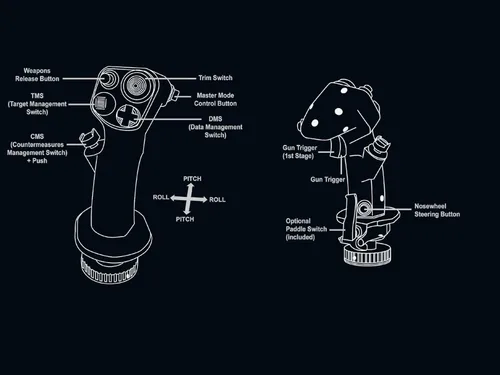 Weapons
Release Button

TMS
(Target Management
Switch)

CMS
(Countermeasures
Management Switch)
+ Push

Trim Switch

Master Mode
Control Button

DMS
(Data Management
Switch)

PITCH
ROLL
ROLL
PITCH

Gun Trigger
(1st Stage)

Gun Trigger

Optional
Paddle Switch
(included)

Nosewheel
Steering Button