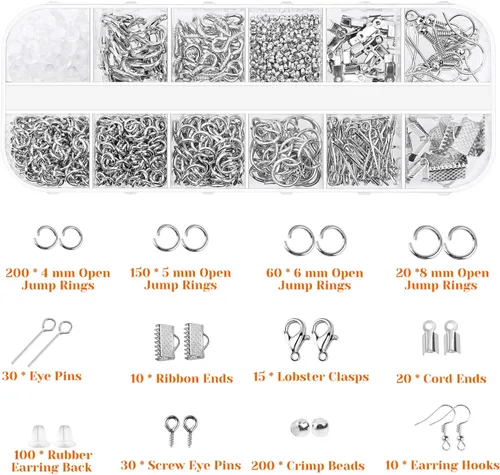 200 * 4 mm Open Jump Rings

150 * 5 mm Open Jump Rings

60 * 6 mm Open Jump Rings

20 *8 mm Open Jump Rings

30 * Eye Pins

10 * Ribbon Ends

15 * Lobster Clasps

20 * Cord Ends

100 * Rubber Earring Back

30 * Screw Eye Pins

200 * Crimp Beads

10 * Earring Hooks