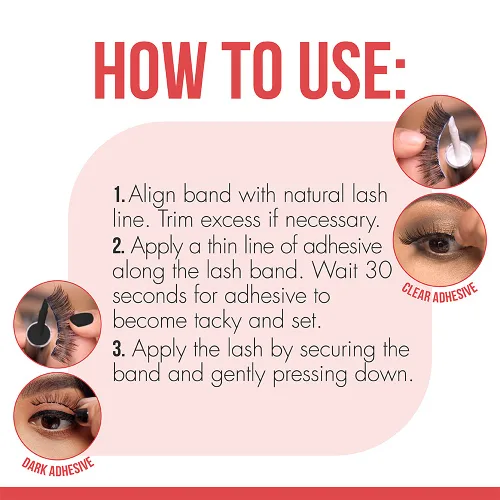 HOW TO USE:

1. Align band with natural lash line. Trim excess if necessary.
2. Apply a thin line of adhesive along the lash band. Wait 30 seconds for adhesive to become tacky and set.
3. Apply the lash by securing the band and gently pressing down.

CLEAR ADHESIVE

DARK ADHESIVE