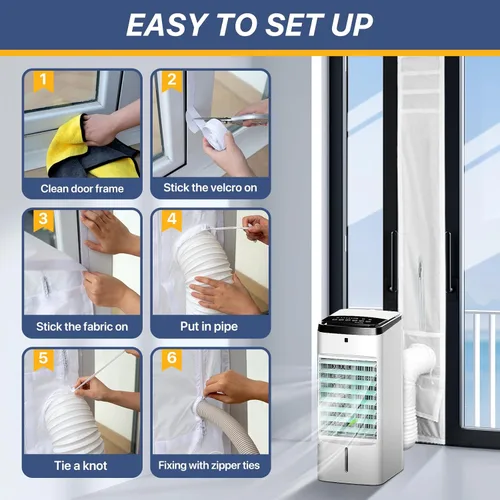 EASY TO SET UP

1
Clean door frame

2
Stick the velcro on

3
Stick the fabric on

4
Put in pipe

5
Tie a knot

6
Fixing with zipper ties