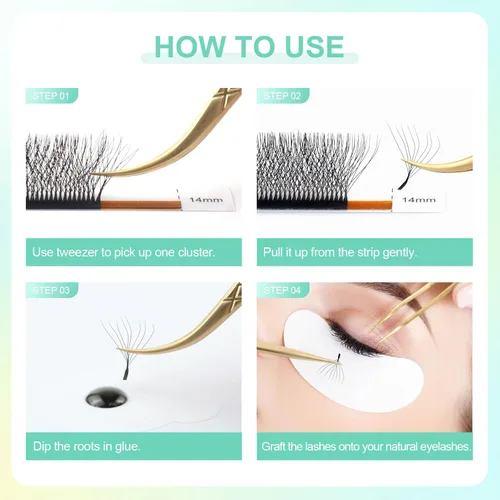 HOW TO USE

STEP 01

14mm

Use tweezer to pick up one cluster.

STEP 02

14mm

Pull it up from the strip gently.

STEP 03

Dip the roots in glue.

STEP 04

Graft the lashes onto your natural eyelashes.