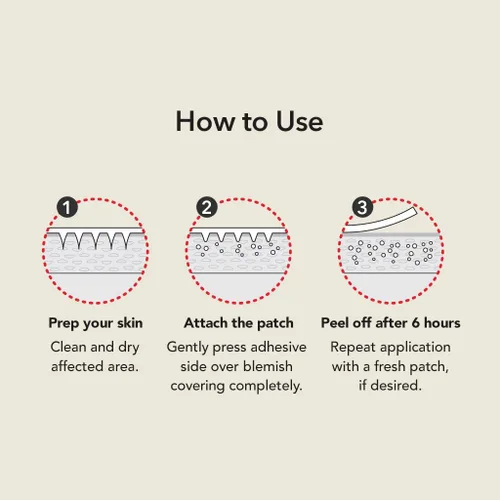 How to Use

1

Prep your skin

Clean and dry affected area.

2

Attach the patch

Gently press adhesive side over blemish covering completely.

3

Peel off after 6 hours

Repeat application with a fresh patch, if desired.