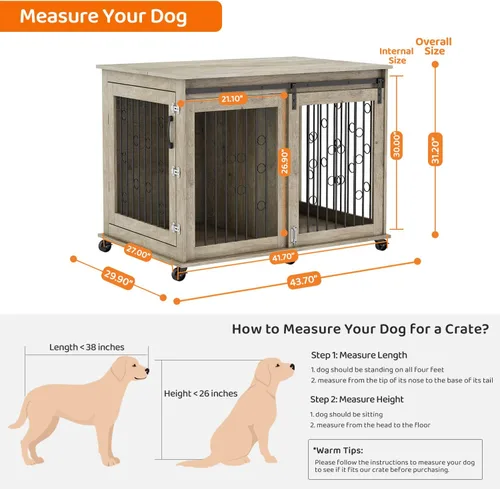 Measure Your Dog

Internal Size

Overall Size

21.10"

26.90"

30.00"

31.20"

27.00"

41.70"

29.90"

43.70"

How to Measure Your Dog for a Crate?

Length < 38 inches

Height < 26 inches

Step 1: Measure Length

1. dog should be standing on all four feet
2. measure from the tip of its nose to the base of its tail

Step 2: Measure Height

1. dog should be sitting
2. measure from the head to the floor

*Warm Tips:

Please follow the instructions to measure your dog to see if it fits our crate before purchasing.