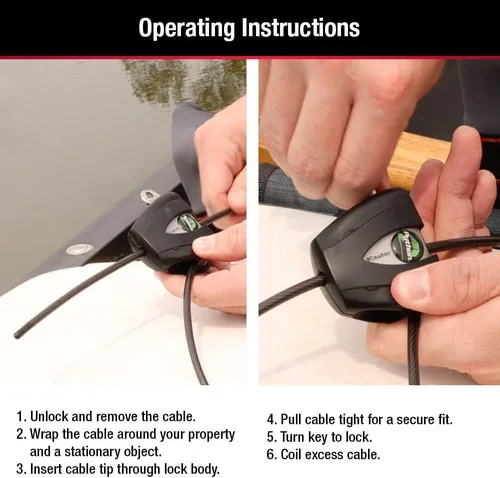 Operating Instructions

Python

Master

1. Unlock and remove the cable.
2. Wrap the cable around your property and a stationary object.
3. Insert cable tip through lock body.

4. Pull cable tight for a secure fit.
5. Turn key to lock.
6. Coil excess cable.