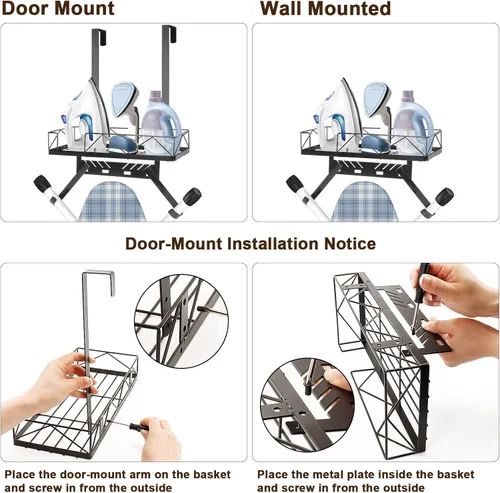 Door Mount

Wall Mounted

Door-Mount Installation Notice

Place the door-mount arm on the basket and screw in from the outside

Place the metal plate inside the basket and screw in from the outside