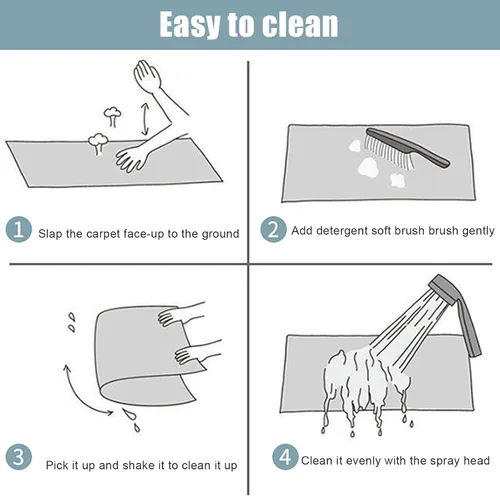 Easy to clean

1 Slap the carpet face-up to the ground

2 Add detergent soft brush brush gently

3 Pick it up and shake it to clean it up

4 Clean it evenly with the spray head