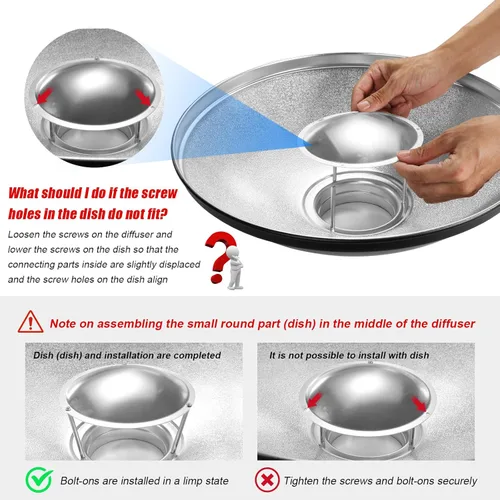 What should I do if the screw holes in the dish do not fit?

Loosen the screws on the diffuser and lower the screws on the dish so that the connecting parts inside are slightly displaced and the screw holes on the dish align

Note on assembling the small round part (dish) in the middle of the diffuser

Dish (dish) and installation are completed

It is not possible to install with dish

Bolt-ons are installed in a limp state

Tighten the screws and bolt-ons securely