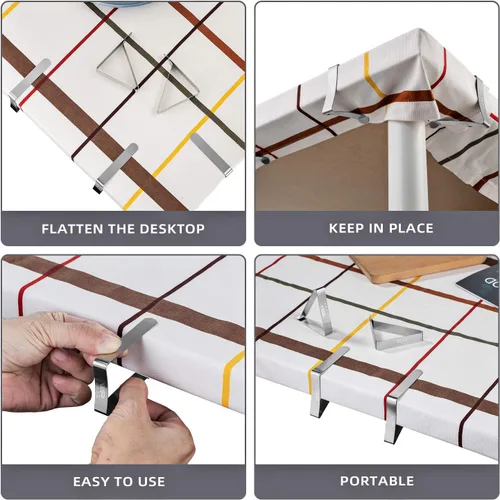 FLATTEN THE DESKTOP

KEEP IN PLACE

EASY TO USE

PORTABLE