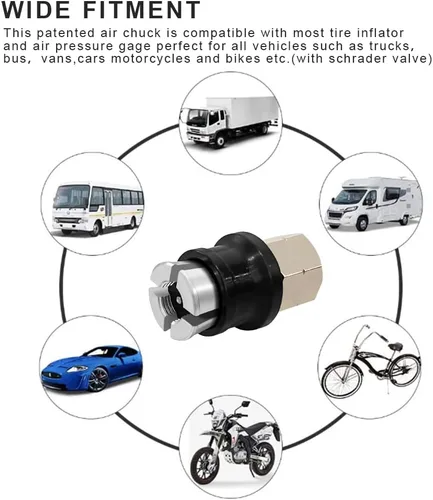 WIDE FITMENT

This patented air chuck is compatible with most tire inflator and air pressure gage perfect for all vehicles such as trucks, bus, vans,cars motorcycles and bikes etc.(with schrader valve)