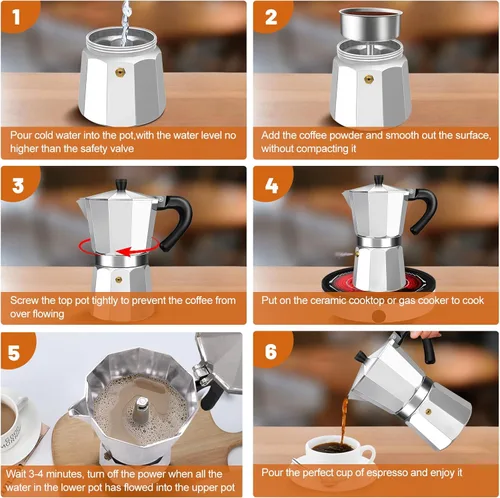 1

Pour cold water into the pot,with the water level no higher than the safety valve

2

Add the coffee powder and smooth out the surface, without compacting it

3

Screw the top pot tightly to prevent the coffee from over flowing

4

Put on the ceramic cooktop or gas cooker to cook

5

Wait 3-4 minutes, turn off the power when all the water in the lower pot has flowed into the upper pot

6

Pour the perfect cup of espresso and enjoy it