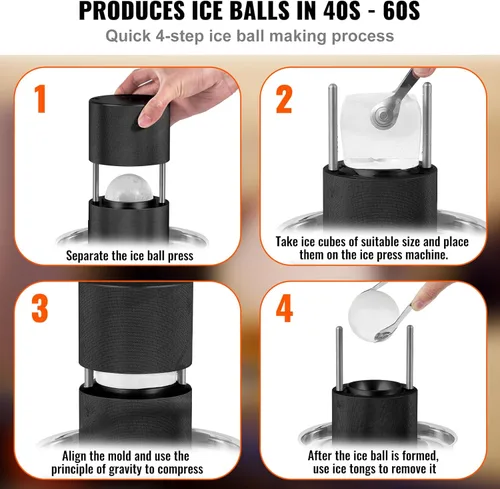 PRODUCES ICE BALLS IN 40S - 60S

Quick 4-step ice ball making process

1

Separate the ice ball press

2

Take ice cubes of suitable size and place them on the ice press machine.

3

Align the mold and use the principle of gravity to compress

4

After the ice ball is formed, use ice tongs to remove it