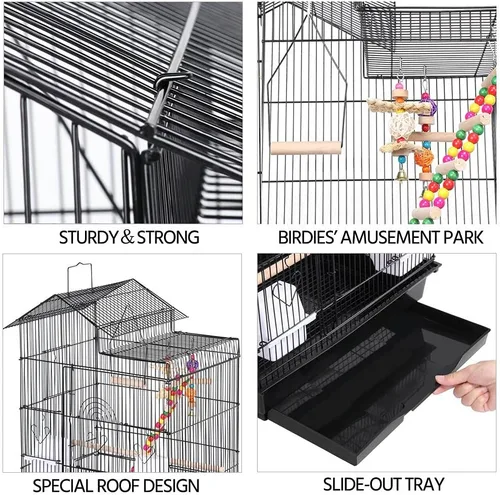 STURDY & STRONG

BIRDIES' AMUSEMENT PARK

SPECIAL ROOF DESIGN

SLIDE-OUT TRAY