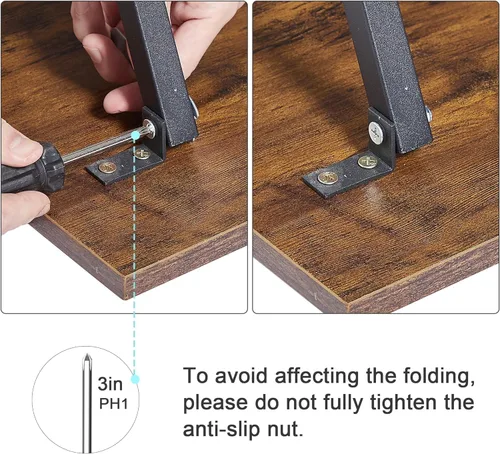 3in
PH1

To avoid affecting the folding, please do not fully tighten the anti-slip nut.