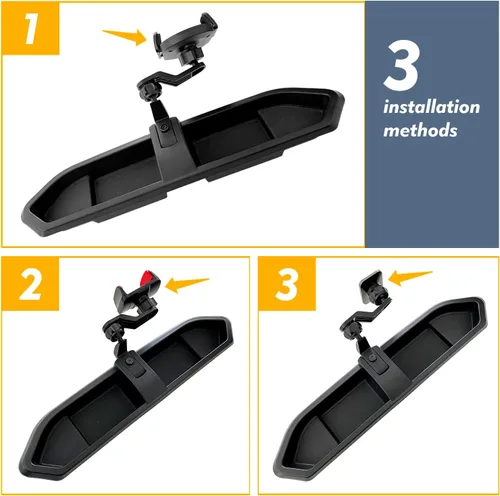 1

3
installation
methods

2

3