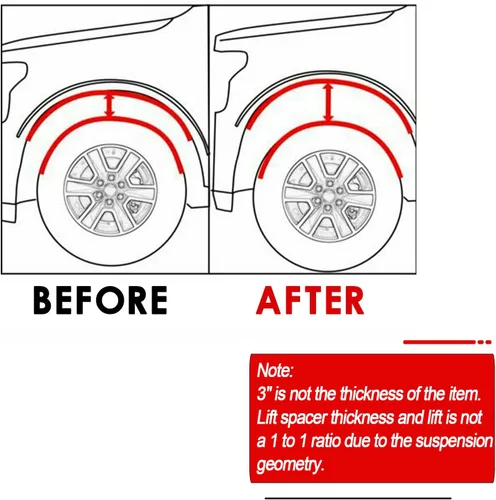 BEFORE

AFTER

Note:
3" is not the thickness of the item. Lift spacer thickness and lift is not a 1 to 1 ratio due to the suspension geometry.