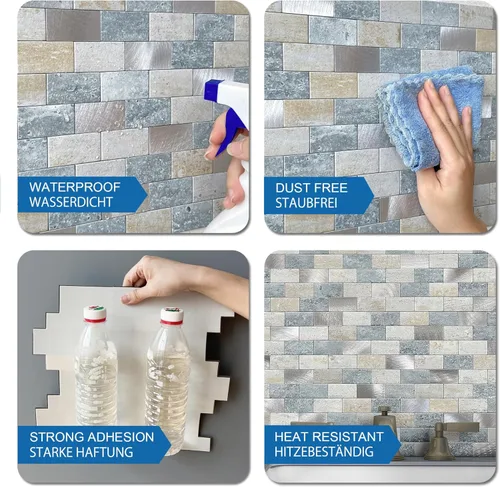 WATERPROOF
WASSERDICHT

DUST FREE
STAUBFREI

STRONG ADHESION
STARKE HAFTUNG

HEAT RESISTANT
HITZEBESTÄNDIG