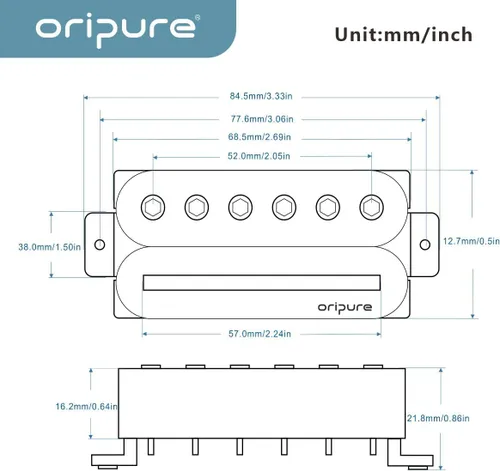 oripure®

Unit:mm/inch

84.5mm/3.33in

77.6mm/3.06in

68.5mm/2.69in

52.0mm/2.05in

38.0mm/1.50in

12.7mm/0.5in

oripure

57.0mm/2.24in

16.2mm/0.64in

21.8mm/0.86in