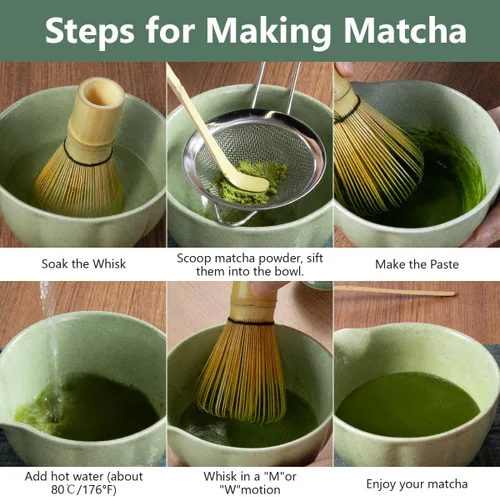 Steps for Making Matcha

Soak the Whisk

Scoop matcha powder, sift them into the bowl.

Make the Paste

Add hot water (about 80℃/176°F)

Whisk in a "M"or "W"motion

Enjoy your matcha