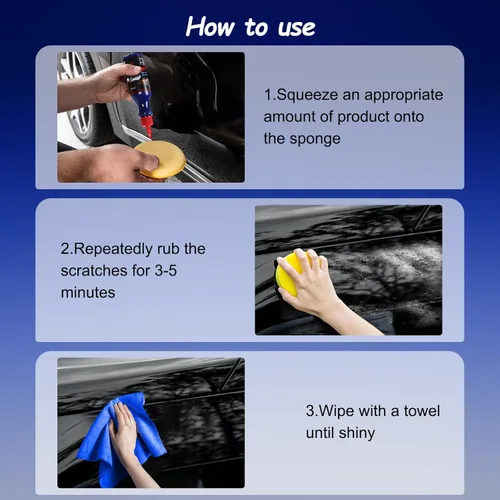 How to use

1.Squeeze an appropriate amount of product onto the sponge

2.Repeatedly rub the scratches for 3-5 minutes

3.Wipe with a towel until shiny