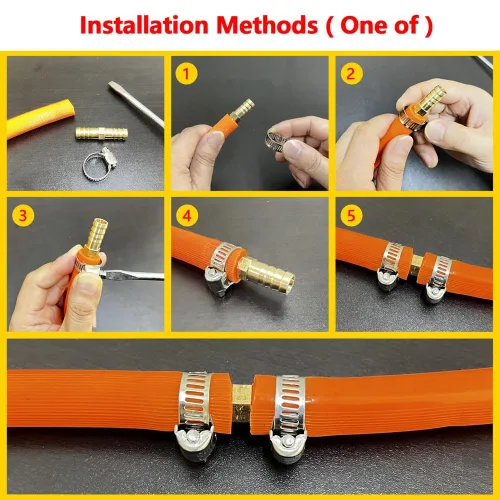 Installation Methods ( One of )

1

2

3

4

5