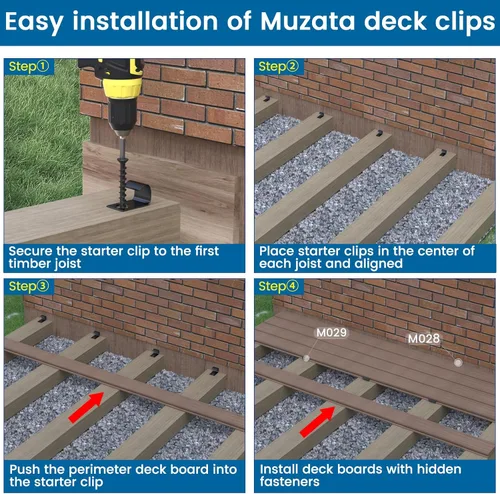 Easy installation of Muzata deck clips

Step①

Secure the starter clip to the first timber joist

Step②

Place starter clips in the center of each joist and aligned

Step③

Push the perimeter deck board into the starter clip

Step④

M029

M028

Install deck boards with hidden fasteners