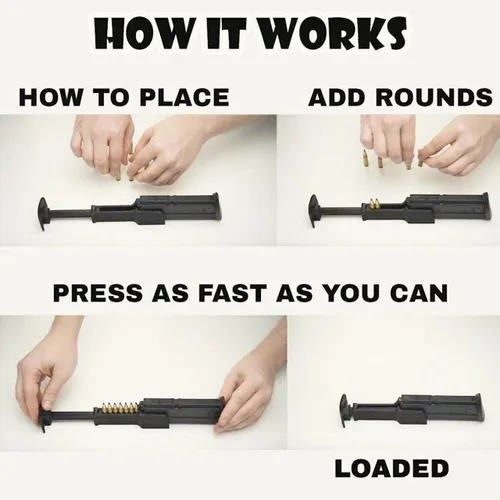 HOW IT WORKS

HOW TO PLACE

ADD ROUNDS

PRESS AS FAST AS YOU CAN

LOADED