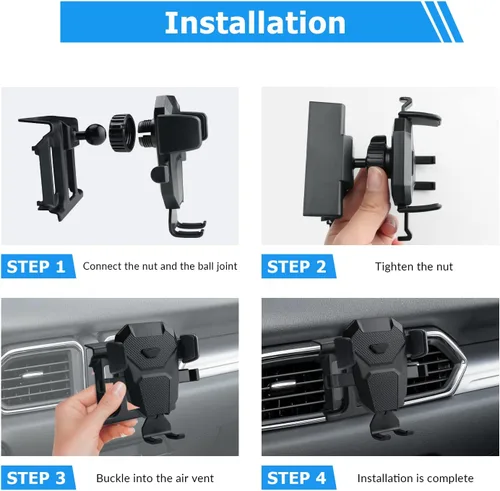 Installation

STEP 1 Connect the nut and the ball joint

STEP 2 Tighten the nut

STEP 3 Buckle into the air vent

STEP 4 Installation is complete