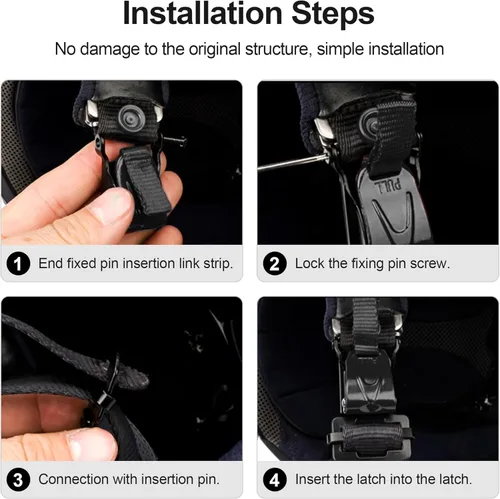 Installation Steps

No damage to the original structure, simple installation

PULL

1 End fixed pin insertion link strip.

2 Lock the fixing pin screw.

3 Connection with insertion pin.

4 Insert the latch into the latch.