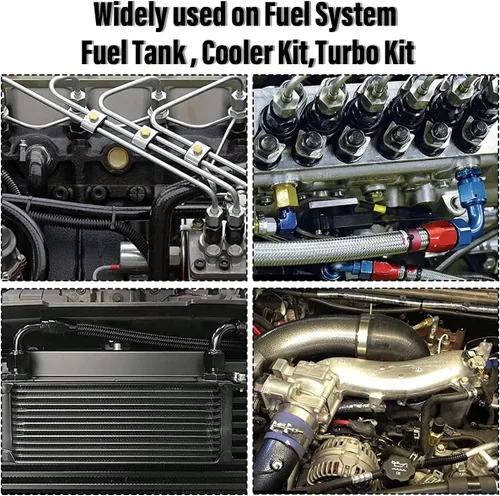 Widely used on Fuel System
Fuel Tank , Cooler Kit,Turbo Kit