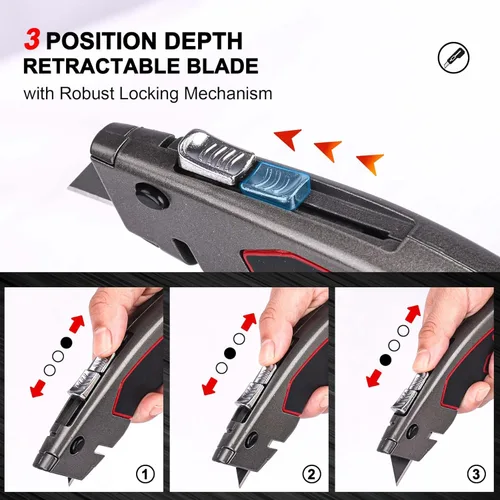 3 POSITION DEPTH RETRACTABLE BLADE
with Robust Locking Mechanism

①

②

③