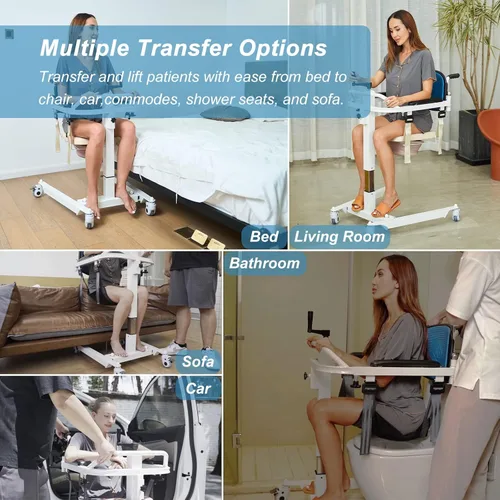 Multiple Transfer Options

Transfer and lift patients with ease from bed to chair, car,commodes, shower seats, and sofa.

Bed

Living Room

Bathroom

Sofa

Car