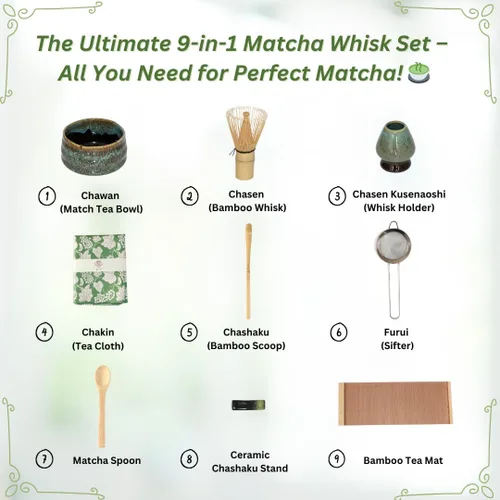 The Ultimate 9-in-1 Matcha Whisk Set – All You Need for Perfect Matcha! 🍵

1 Chawan (Match Tea Bowl)

2 Chasen (Bamboo Whisk)

3 Chasen Kusenaoshi (Whisk Holder)

4 Chakin (Tea Cloth)

5 Chashaku (Bamboo Scoop)

6 Furui (Sifter)

7 Matcha Spoon

8 Ceramic Chashaku Stand

9 Bamboo Tea Mat