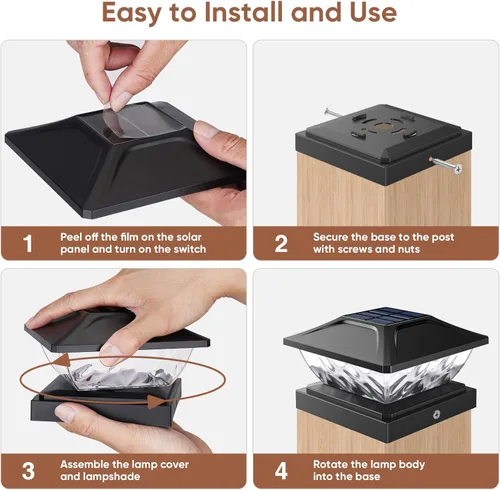 Easy to Install and Use

1 Peel off the film on the solar panel and turn on the switch

2 Secure the base to the post with screws and nuts

3 Assemble the lamp cover and lampshade

4 Rotate the lamp body into the base