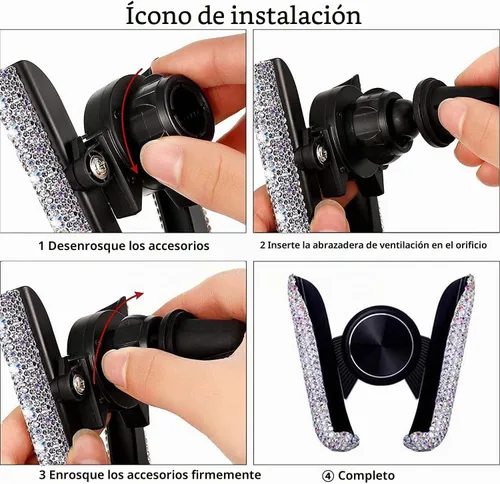 Ícono de instalación

1 Desenrosque los accesorios

2 Inserte la abrazadera de ventilación en el orificio

3 Enrosque los accesorios firmemente

④ Completo