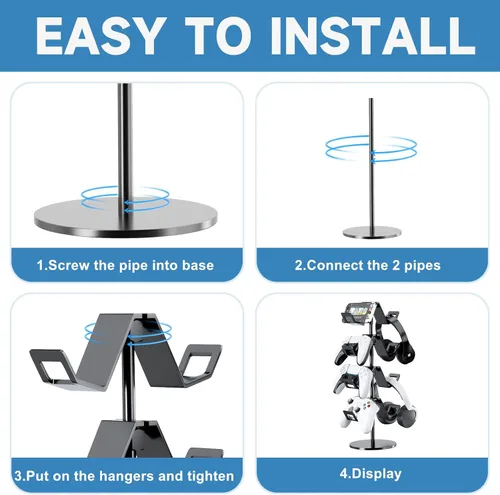 EASY TO INSTALL

1.Screw the pipe into base

2.Connect the 2 pipes

3.Put on the hangers and tighten

4.Display