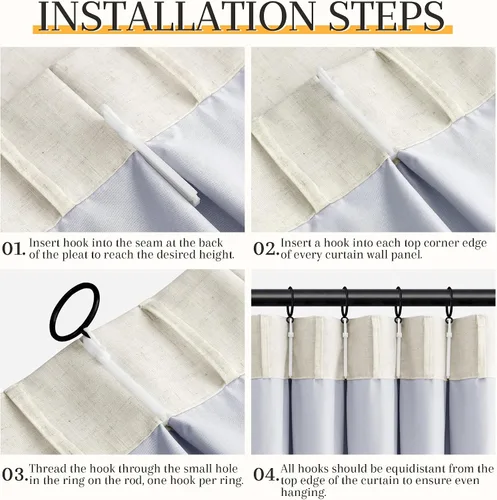 INSTALLATION STEPS

01. Insert hook into the seam at the back of the pleat to reach the desired height.

02. Insert a hook into each top corner edge of every curtain wall panel.

03. Thread the hook through the small hole in the ring on the rod, one hook per ring.

04. All hooks should be equidistant from the top edge of the curtain to ensure even hanging.