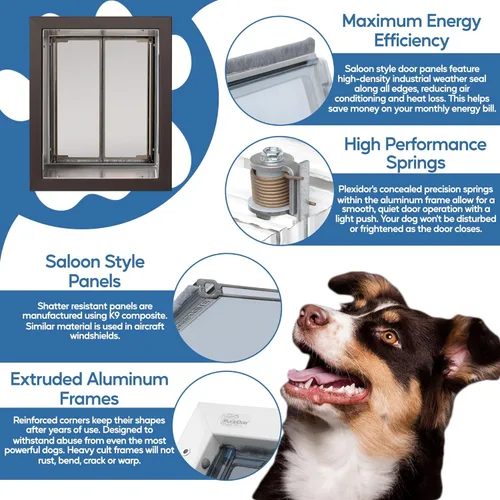 Maximum Energy Efficiency

Saloon style door panels feature high-density industrial weather seal along all edges, reducing air conditioning and heat loss. This helps save money on your monthly energy bill.

High Performance Springs

Plexidor's concealed precision springs within the aluminum frame allow for a smooth, quiet door operation with a light push. Your dog won't be disturbed or frightened as the door closes.

Saloon Style Panels

Shatter resistant panels are manufactured using K9 composite. Similar material is used in aircraft windshields.

Extruded Aluminum Frames

Reinforced corners keep their shapes after years of use. Designed to withstand abuse from even the most powerful dogs. Heavy cult frames will not rust, bend, crack or warp.

PlexiDor