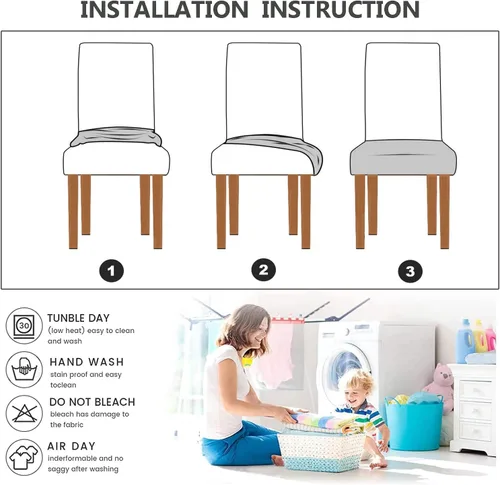 INSTALLATION INSTRUCTION

1

2

3

30

TUNBLE DAY
(low heat) easy to clean and wash

HAND WASH
stain proof and easy toclean

DO NOT BLEACH
bleach has damage to the fabric

AIR DAY
inderformable and no saggy after washing