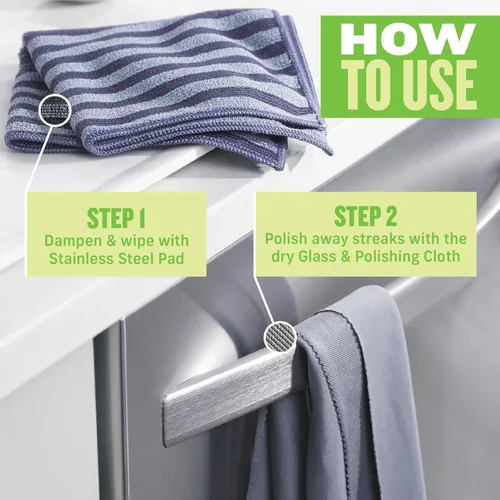 HOW TO USE

STEP 1
Dampen & wipe with Stainless Steel Pad

STEP 2
Polish away streaks with the dry Glass & Polishing Cloth