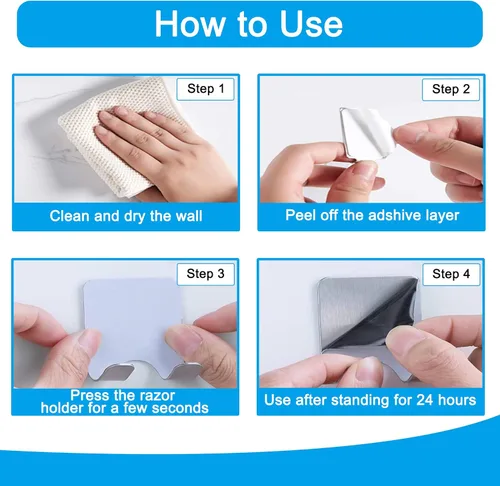 How to Use

Step 1

Clean and dry the wall

Step 2

Peel off the adshive layer

Step 3

Press the razor holder for a few seconds

Step 4

Use after standing for 24 hours