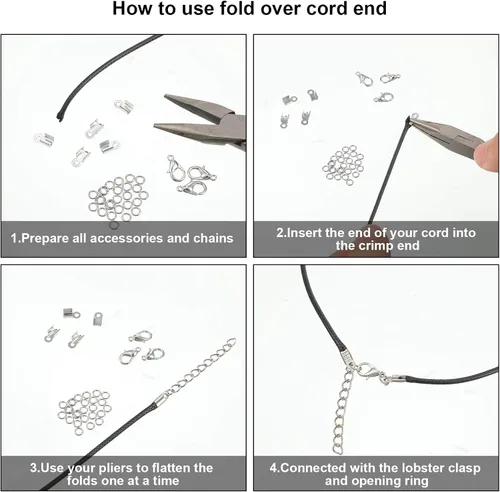 How to use fold over cord end

1.Prepare all accessories and chains

2.Insert the end of your cord into the crimp end

3.Use your pliers to flatten the folds one at a time

4.Connected with the lobster clasp and opening ring