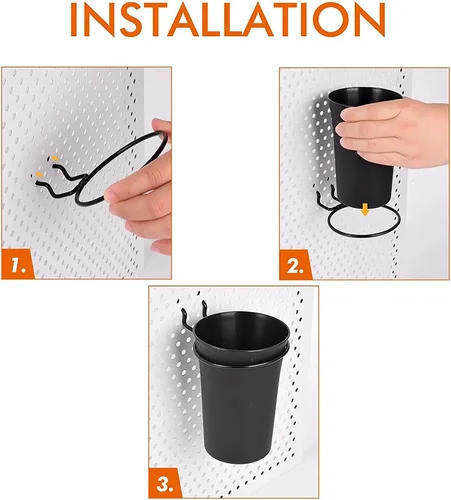 INSTALLATION

1.

2.

3.