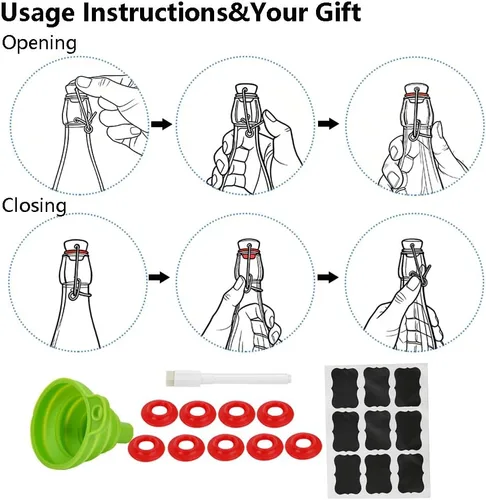 Usage Instructions&Your Gift

Opening

Closing