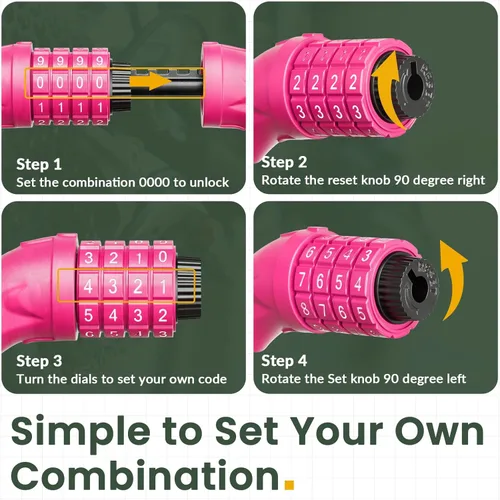 9 9 9 9
0 0 0 0
1 1 1 1

Step 1
Set the combination 0000 to unlock

2 2 2 2
3 3 3 3

Step 2
Rotate the reset knob 90 degree right

3 2 1 0
4 3 2 1
5 4 3 2

Step 3
Turn the dials to set your own code

6 5 4 3
7 6 5 4
8 7 6 5

Step 4
Rotate the Set knob 90 degree left

Simple to Set Your Own Combination.