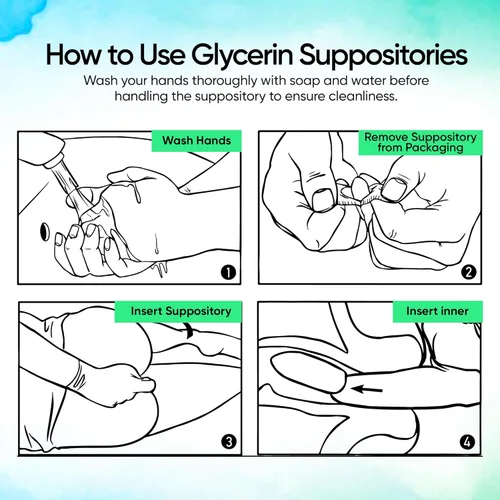 How to Use Glycerin Suppositories

Wash your hands thoroughly with soap and water before handling the suppository to ensure cleanliness.

Wash Hands

1

Remove Suppository from Packaging

2

Insert Suppository

3

Insert inner

4