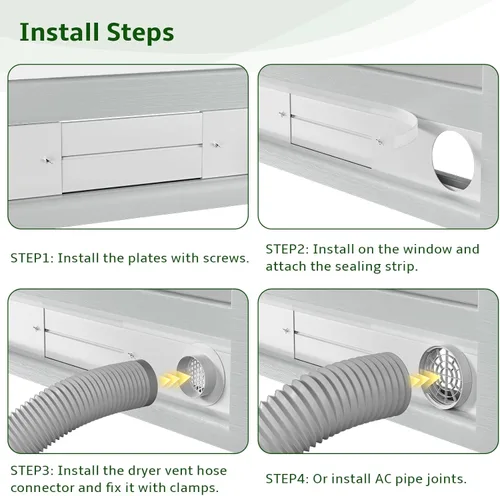 Install Steps

STEP1: Install the plates with screws.

STEP2: Install on the window and attach the sealing strip.

STEP3: Install the dryer vent hose connector and fix it with clamps.

STEP4: Or install AC pipe joints.